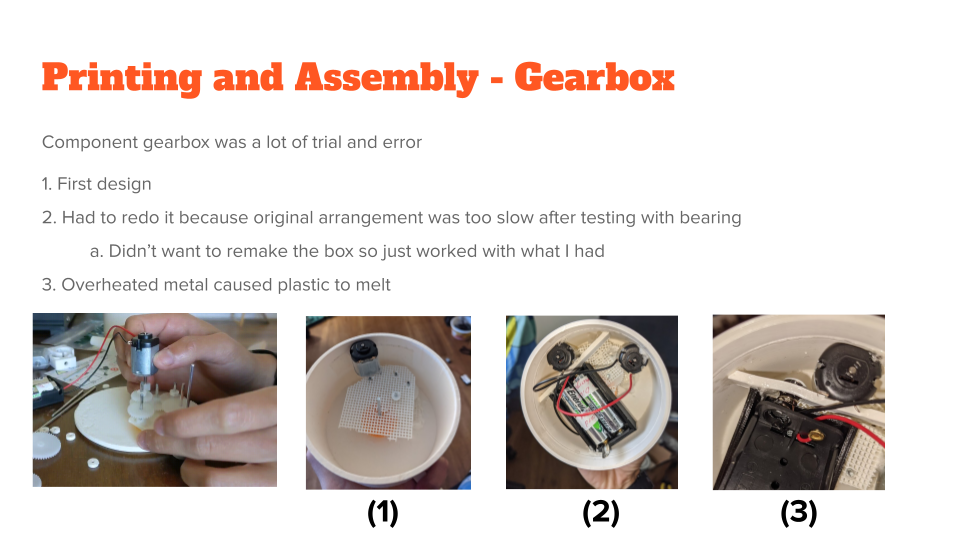 Printing and Assembly - Gearbox

Component gearbox was a lot of trial and error

1. First design
2. Had to redo it because original arrangement was too slow after testing with bearing
a. Didn't want to remake the box so just worked with what I had
3. Overheated metal caused plastic to melt

(1)

(2)

(3)